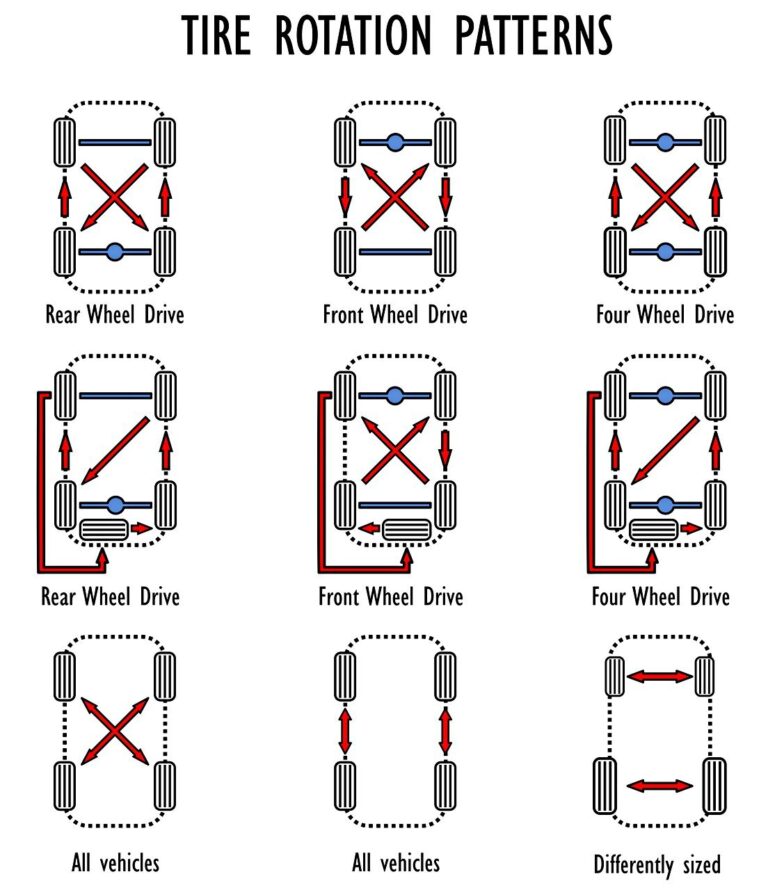 TIRE ROTATION PATTERNS

Rear Wheel Drive

Front Wheel Drive

Four Wheel Drive

Rear Wheel Drive

Front Wheel Drive

Four Wheel Drive

All vehicles

All vehicles

Differently sized